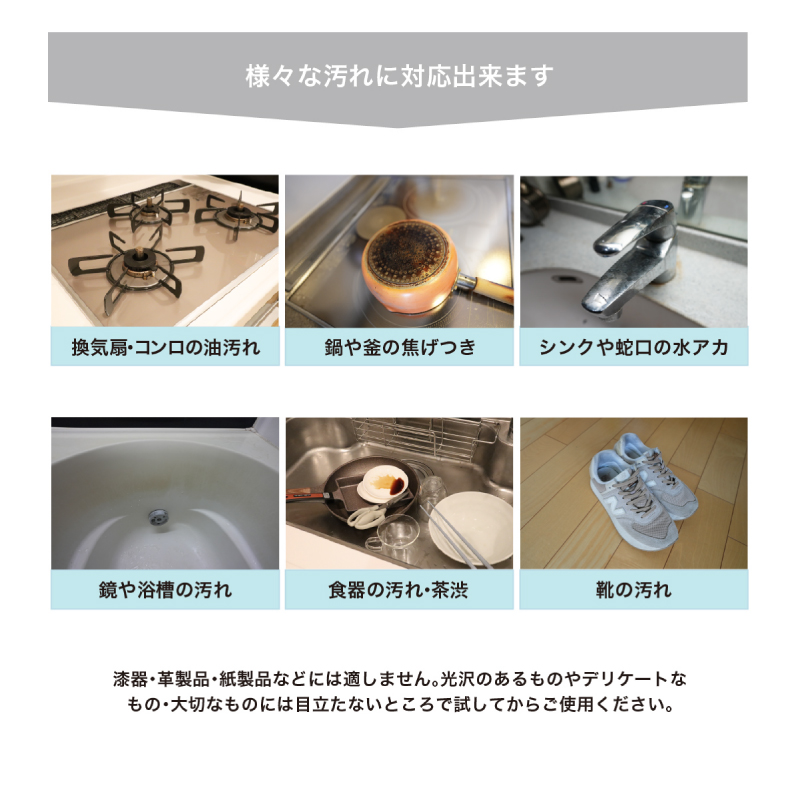 様々な汚れに対応出来ます

換気扇・コンロの油汚れ

鍋や釜の焦げつき

シンクや蛇口の水アカ

鏡や浴槽の汚れ

食器の汚れ・茶渋

靴の汚れ

漆器・革製品・紙製品などには適しません。光沢のあるものやデリケートなもの・大切なものには目立たないところで試してからご使用ください。